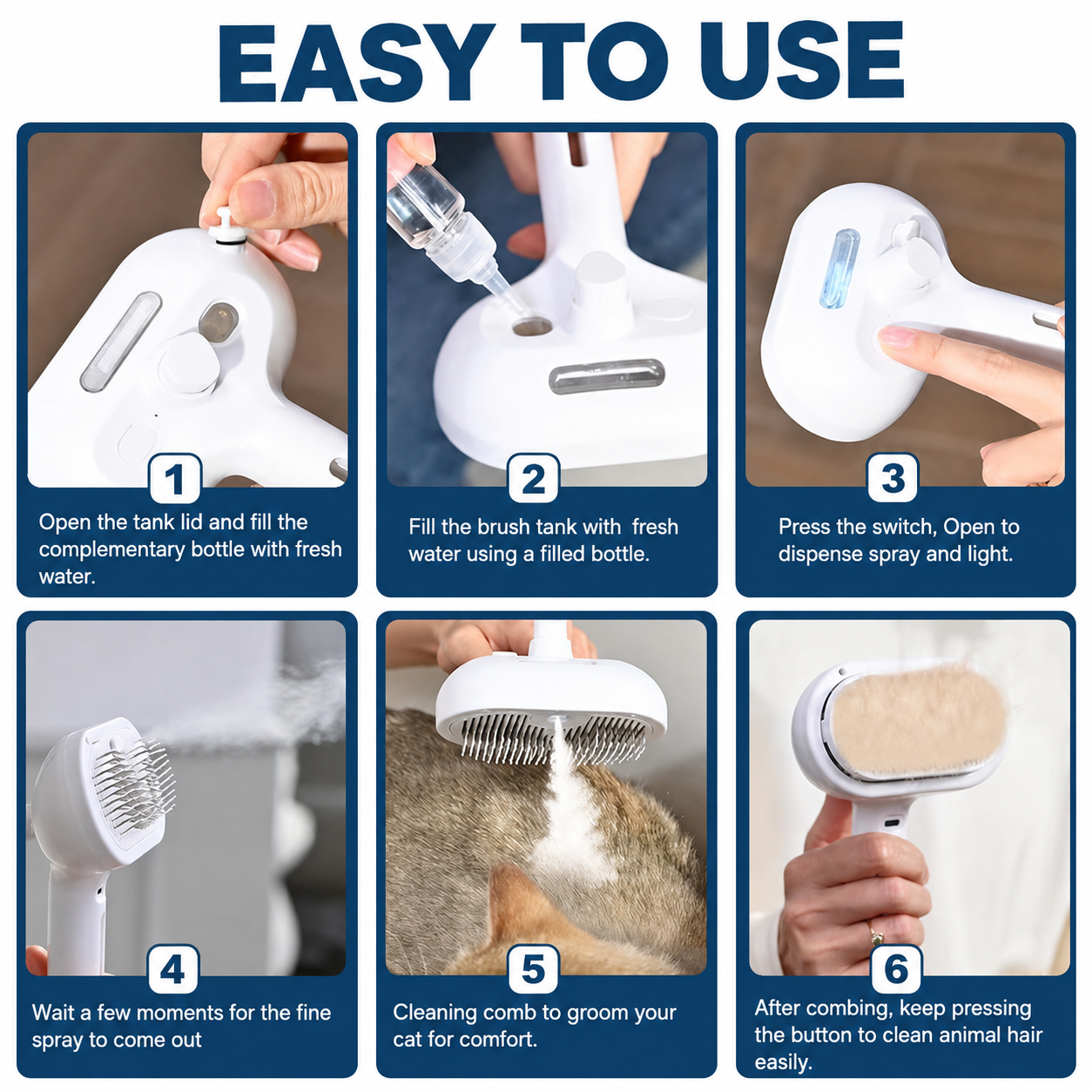 EASY TO USE

1
Open the tank lid and fill the complementary bottle with fresh water.

2
Fill the brush tank with fresh water using a filled bottle.

3
Press the switch, Open to dispense spray and light.

4
Wait a few moments for the fine spray to come out

5
Cleaning comb to groom your cat for comfort.

6
After combing, keep pressing the button to clean animal hair easily.